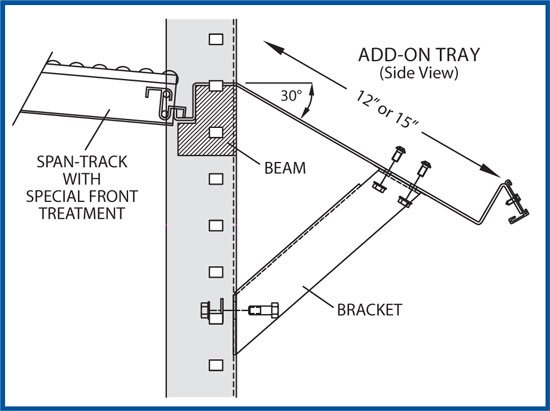 ADD-ON TRAY
(Side View)

30°

12" or 15"

SPAN-TRACK WITH SPECIAL FRONT TREATMENT

BEAM

BRACKET